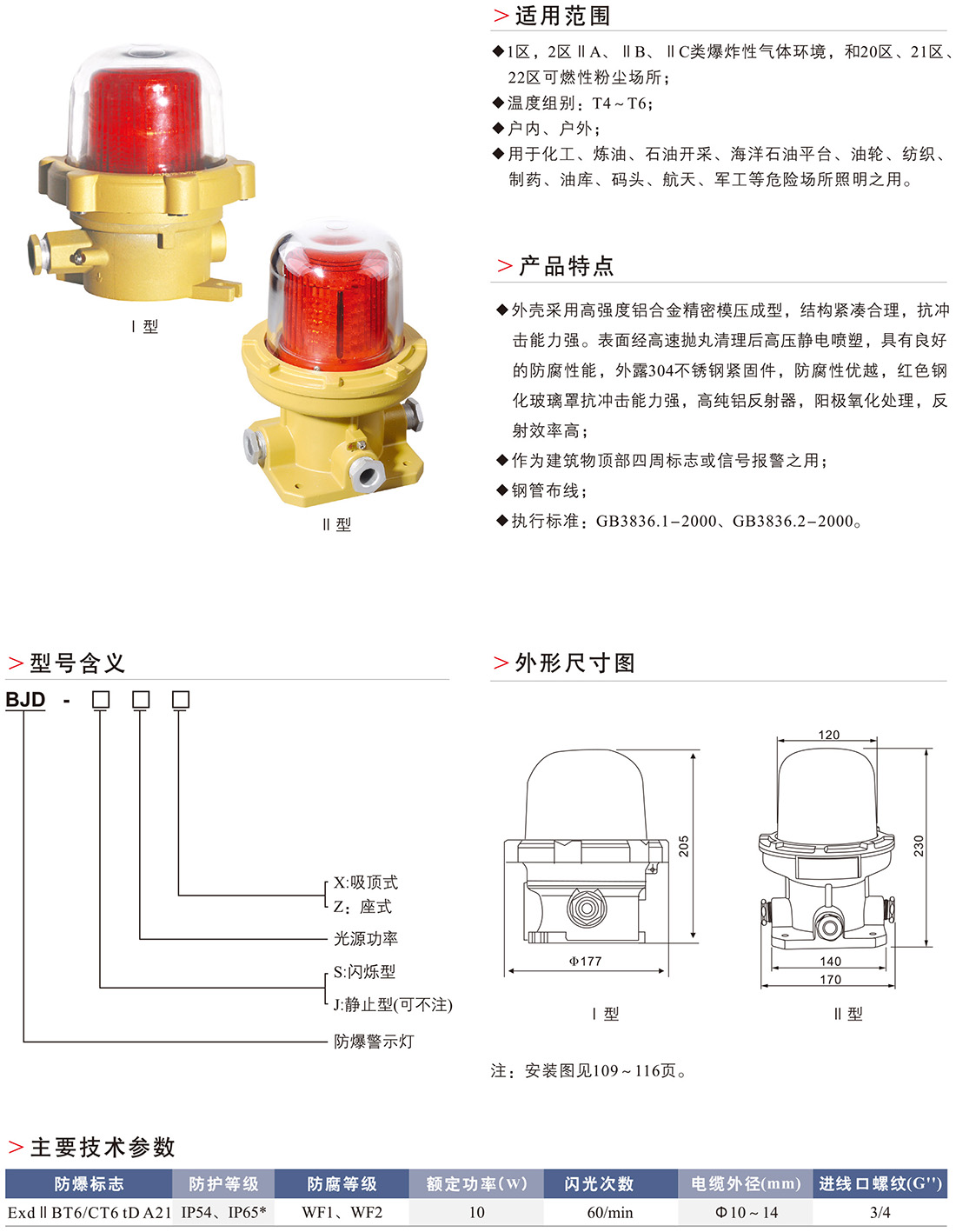 Ⅰ型

Ⅱ型

＞适用范围

◆1区，2区ⅡA、ⅡB、ⅡC类爆炸性气体环境，和20区、21区、22区可燃性粉尘场所；
◆温度组别：T4～T6；
◆户内、户外；
◆用于化工、炼油、石油开采、海洋石油平台、油轮、纺织、制药、油库、码头、航天、军工等危险场所照明之用。

＞产品特点

◆外壳采用高强度铝合金精密模压成型，结构紧凑合理，抗冲击能力强。表面经高速抛丸清理后高压静电喷塑，具有良好的防腐性能，外露304不锈钢紧固件，防腐性优越，红色钢化玻璃罩抗冲击能力强，高纯铝反射器，阳极氧化处理，反射效率高；
◆作为建筑物顶部四周标志或信号报警之用；
◆钢管布线；
◆执行标准：GB3836.1－2000、GB3836.2－2000。

＞型号含义

BJD - □ □ □

X:吸顶式
Z：座式
光源功率
S:闪烁型
J:静止型(可不注)
防爆警示灯

＞外形尺寸图

205
Φ177
Ⅰ型

120
230
140
170
Ⅱ型

注：安装图见109～116页。

＞主要技术参数

| 防爆标志 | 防护等级 | 防腐等级 | 额定功率(W) | 闪光次数 | 电缆外径(mm) | 进线口螺纹(G'') |
|---|---|---|---|---|---|---|
| ExdⅡBT6/CT6 tD A21 | IP54、IP65* | WF1、WF2 | 10 | 60/min | Φ10～14 | 3/4 |